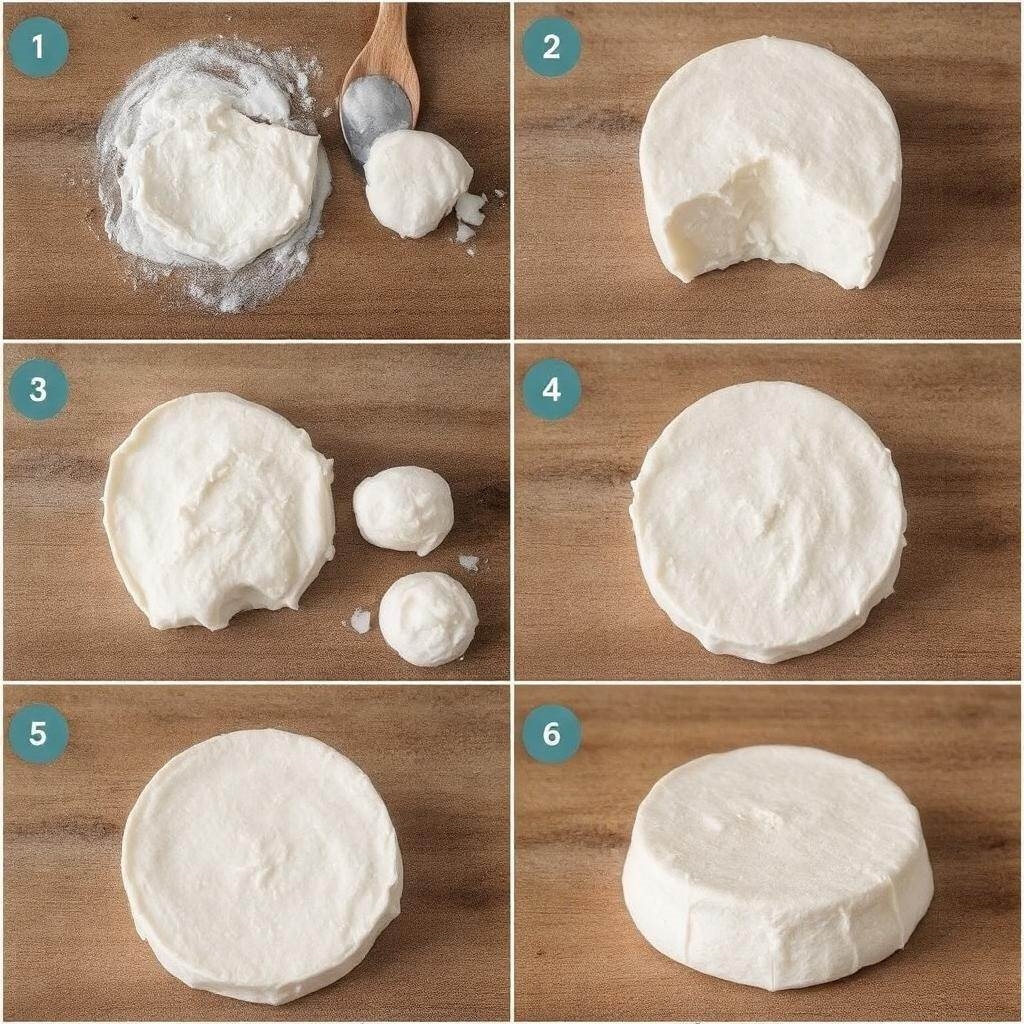 1

2

3

4

5

6